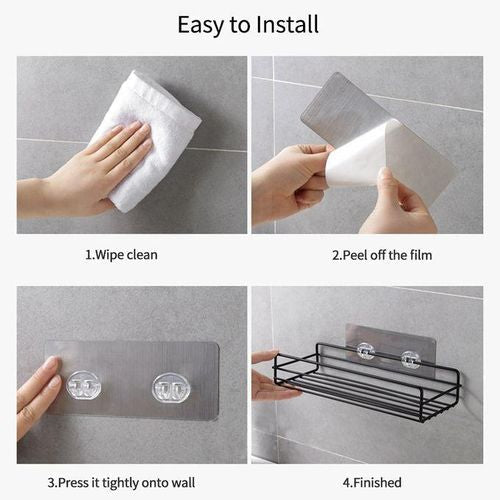 Easy to Install

1.Wipe clean

2.Peel off the film

3.Press it tightly onto wall

4.Finished